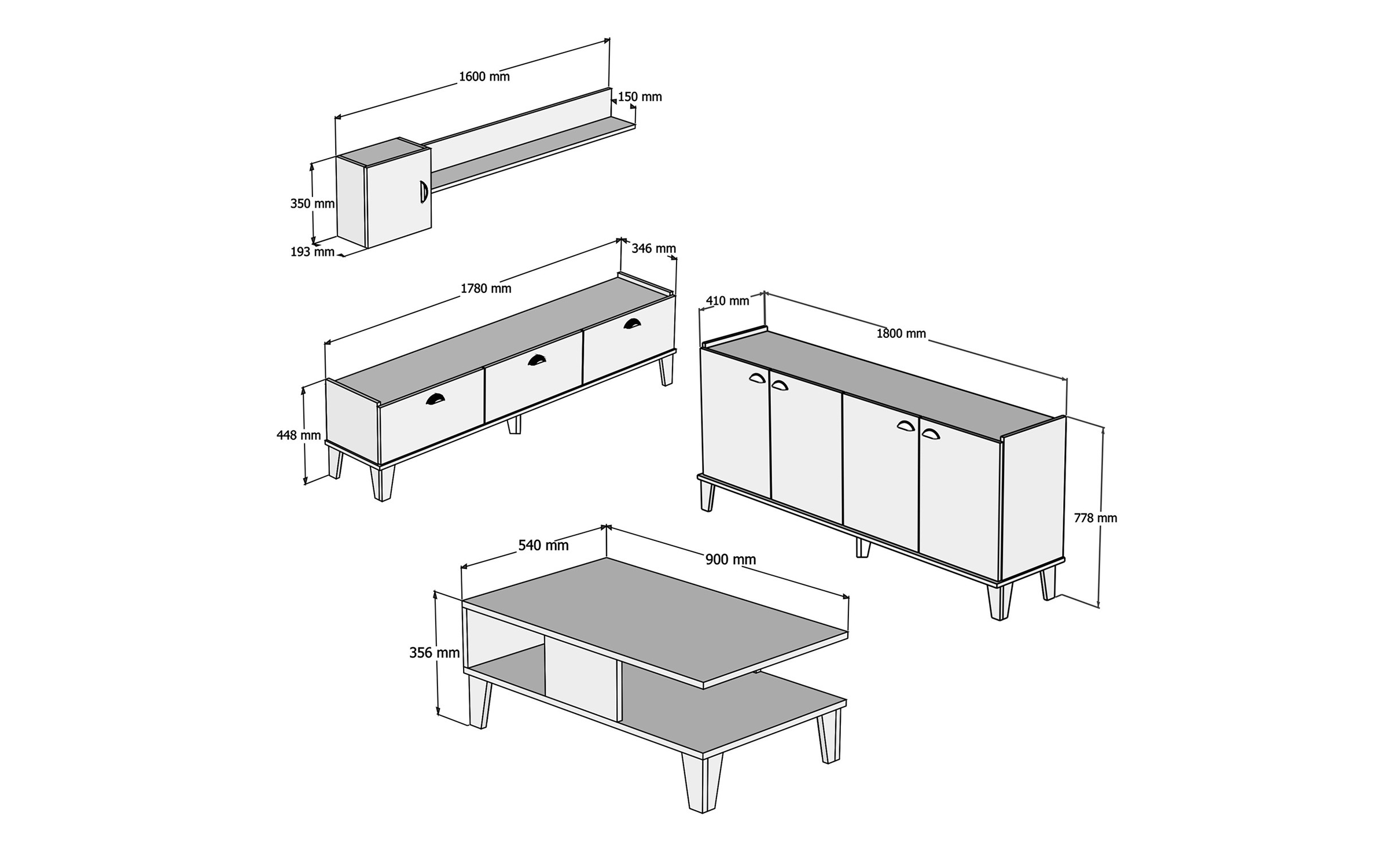 1600 mm
150 mm
350 mm
193 mm
346 mm
1780 mm
448 mm
410 mm
1800 mm
778 mm
540 mm
900 mm
356 mm